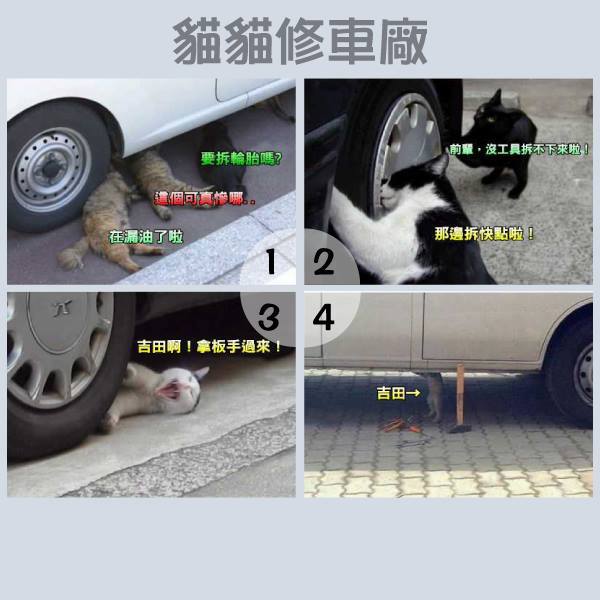 貓貓修車廠

要拆輪胎嗎?

這個可真慘哪..

在漏油了啦

1

前輩，沒工具拆不下來啦！

那邊拆快點啦！

2

3

吉田啊！拿板手過來！

4

吉田→