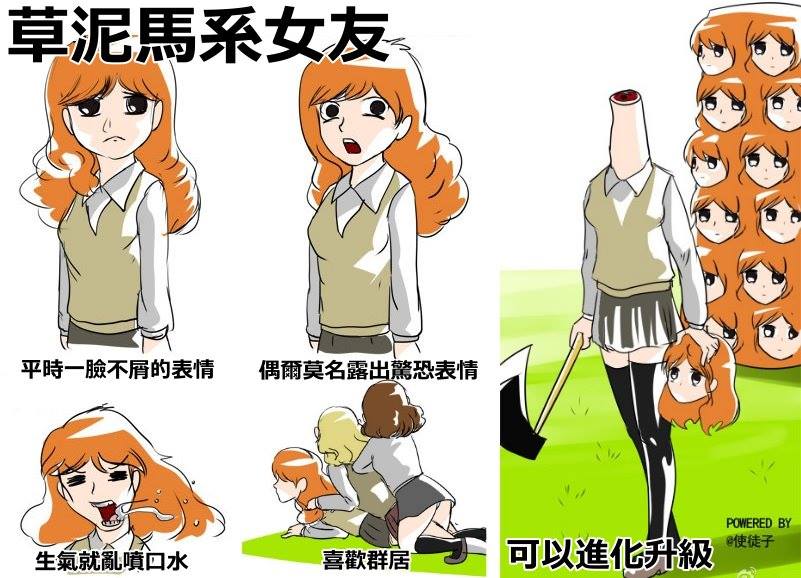 草泥馬系女友

平時一臉不屑的表情

偶爾莫名露出驚恐表情

生氣就亂噴口水

喜歡群居

可以進化升級

POWERED BY
@使徒子